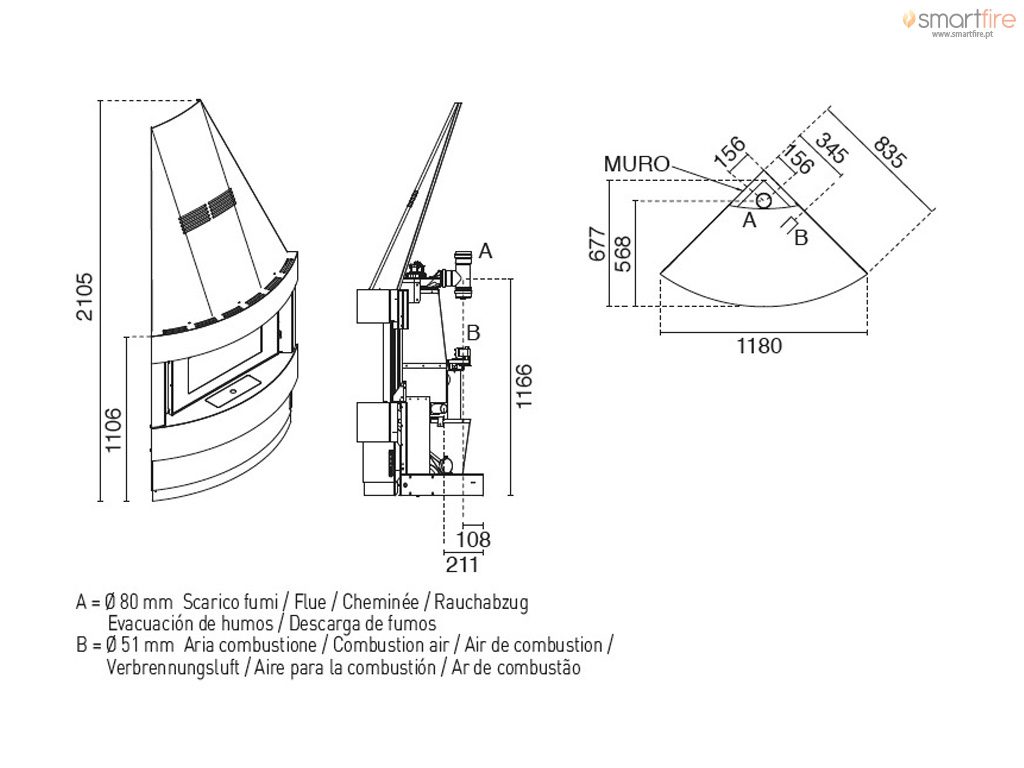 smartfire
www.smartfire.pt

2105

1106

A

B

1166

108

211

MURO

156

156

345

835

677

568

A

B

1180

A = Ø 80 mm Scarico fumi / Flue / Cheminée / Rauchabzug
Evacuación de humos / Descarga de fumos
B = Ø 51 mm Aria combustione / Combustion air / Air de combustion /
Verbrennungsluft / Aire para la combustión / Ar de combustão