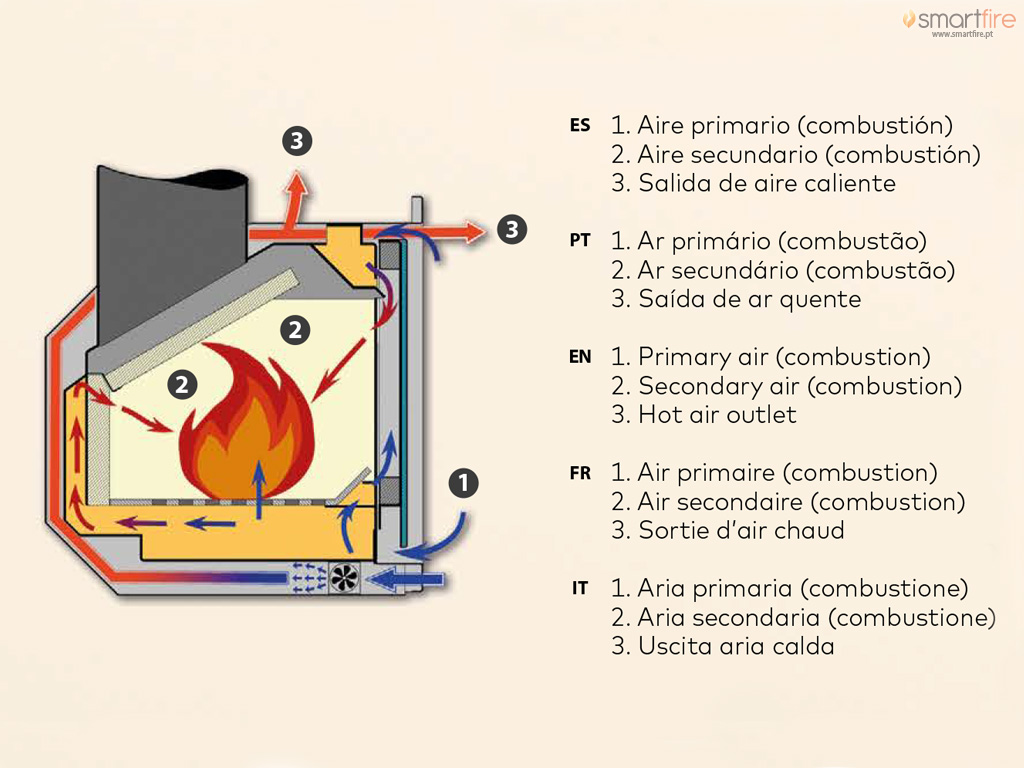 smartfire
www.smartfire.pt

3
3
2
2
1

ES 1. Aire primario (combustión)
2. Aire secundario (combustión)
3. Salida de aire caliente

PT 1. Ar primário (combustão)
2. Ar secundário (combustão)
3. Saída de ar quente

EN 1. Primary air (combustion)
2. Secondary air (combustion)
3. Hot air outlet

FR 1. Air primaire (combustion)
2. Air secondaire (combustion)
3. Sortie d'air chaud

IT 1. Aria primaria (combustione)
2. Aria secondaria (combustione)
3. Uscita aria calda