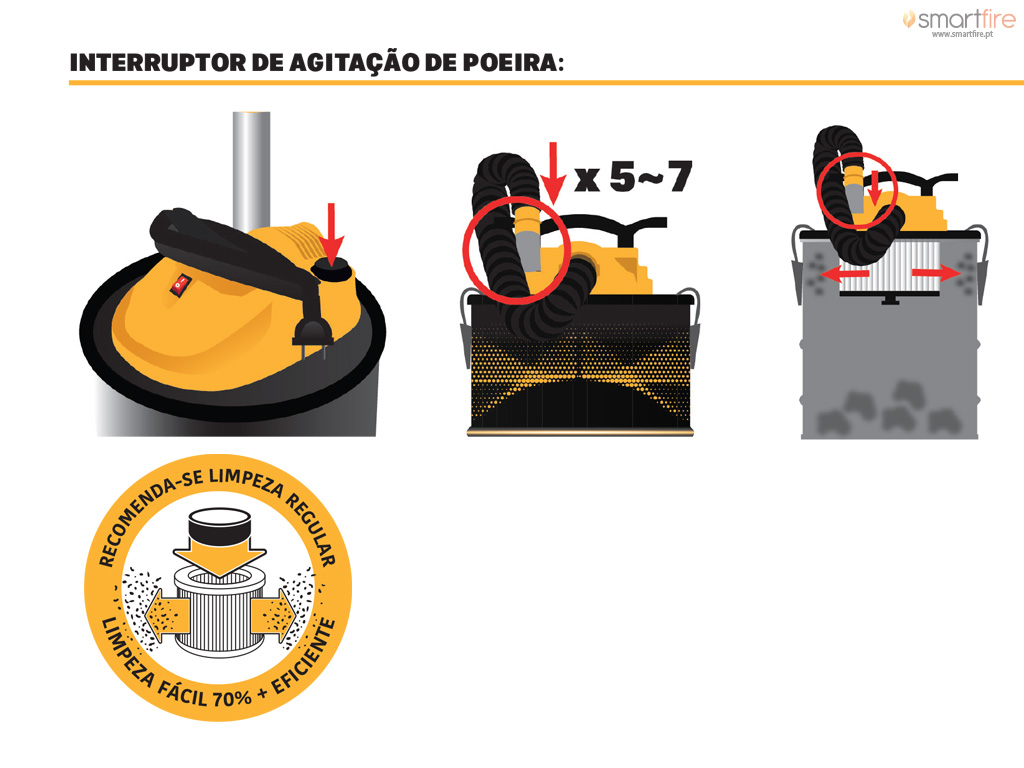 smartfire
www.smartfire.pt

INTERRUPTOR DE AGITAÇÃO DE POEIRA:

x 5~7

RECOMENDA-SE LIMPEZA REGULAR

LIMPEZA FÁCIL 70% + EFICIENTE