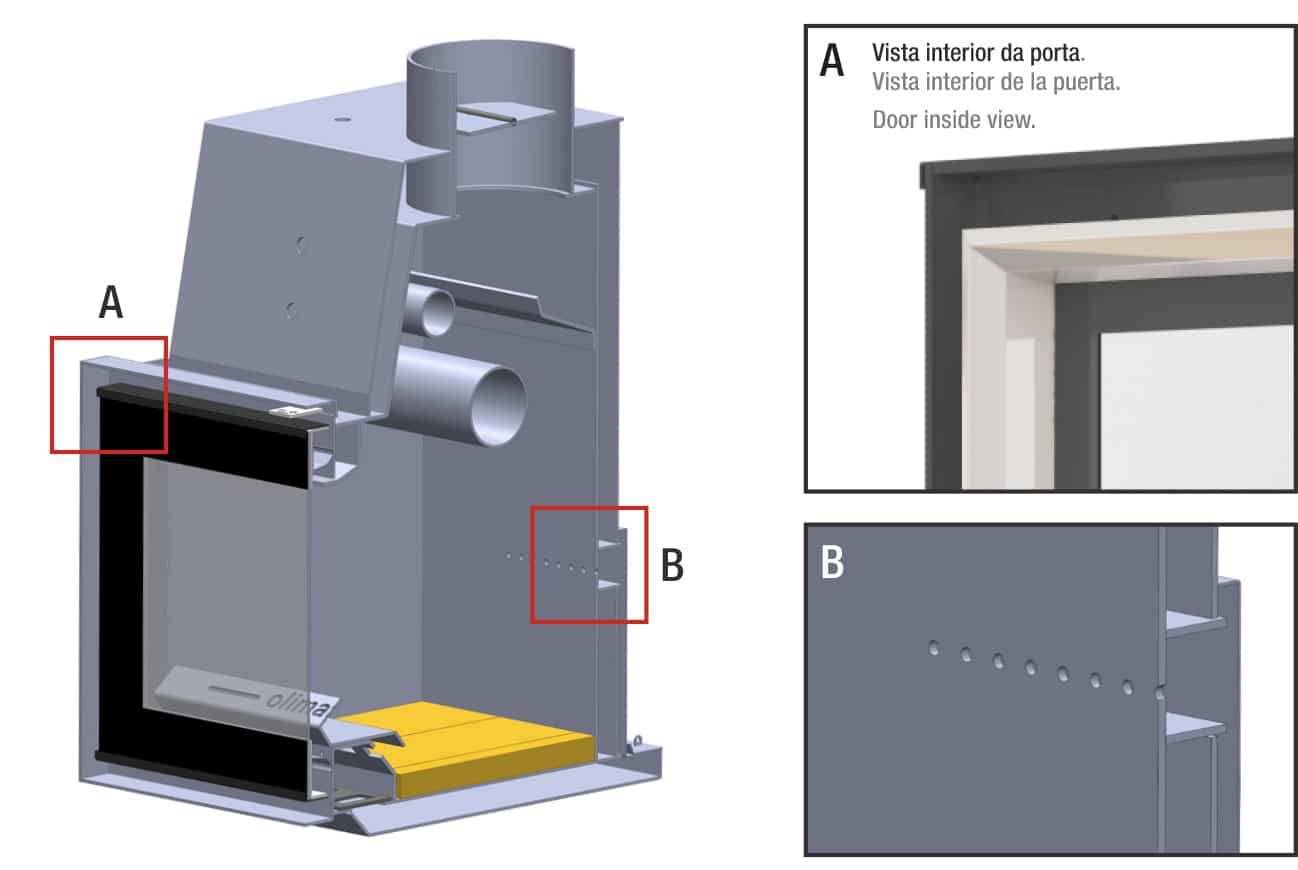 A

B

olima

A Vista interior da porta.
Vista interior de la puerta.
Door inside view.

B