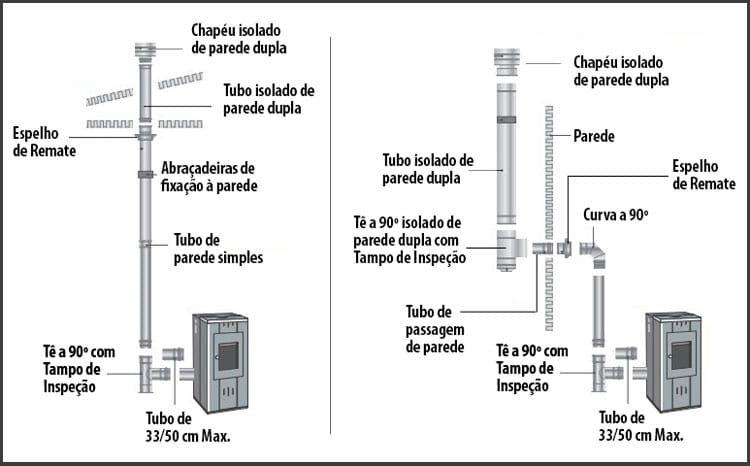 Chapéu isolado de parede dupla

Tubo isolado de parede dupla

Espelho de Remate

Abraçadeiras de fixação à parede

Tubo de parede simples

Tê a 90º com Tampo de Inspeção

Tubo de 33/50 cm Max.

Chapéu isolado de parede dupla

Parede

Tubo isolado de parede dupla

Espelho de Remate

Curva a 90º

Tê a 90º isolado de parede dupla com Tampo de Inspeção

Tubo de passagem de parede

Tê a 90º com Tampo de Inspeção

Tubo de 33/50 cm Max.