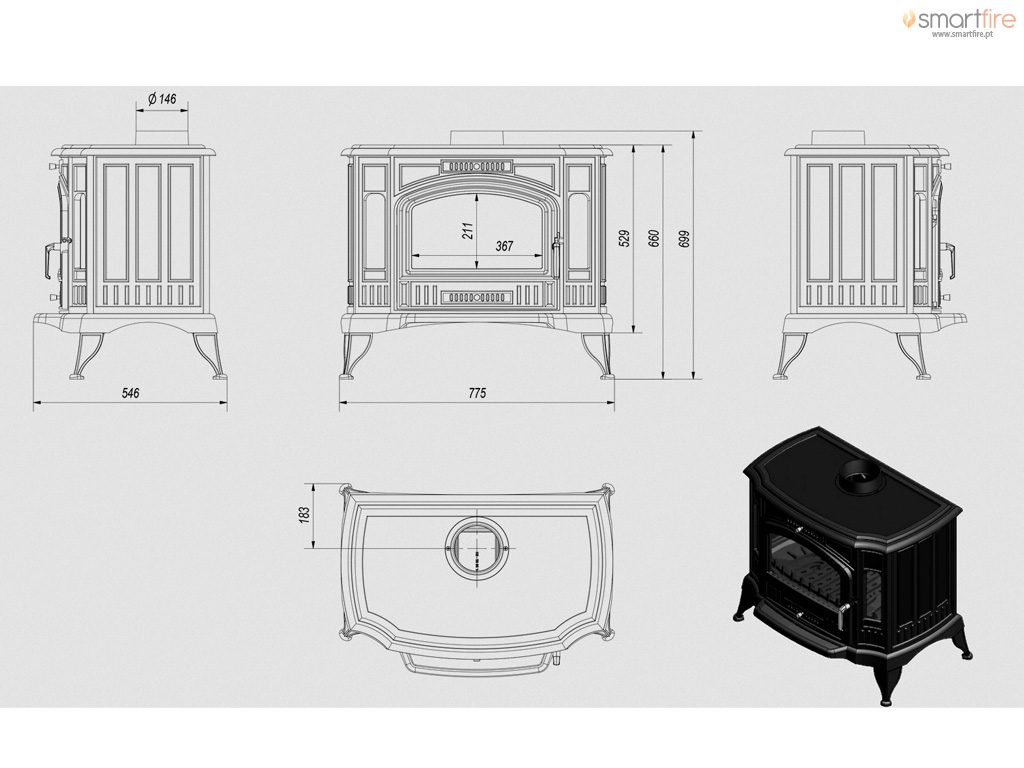 smartfire
www.smartfire.pt

Ø 146

211

367

529

660

699

546

775

183