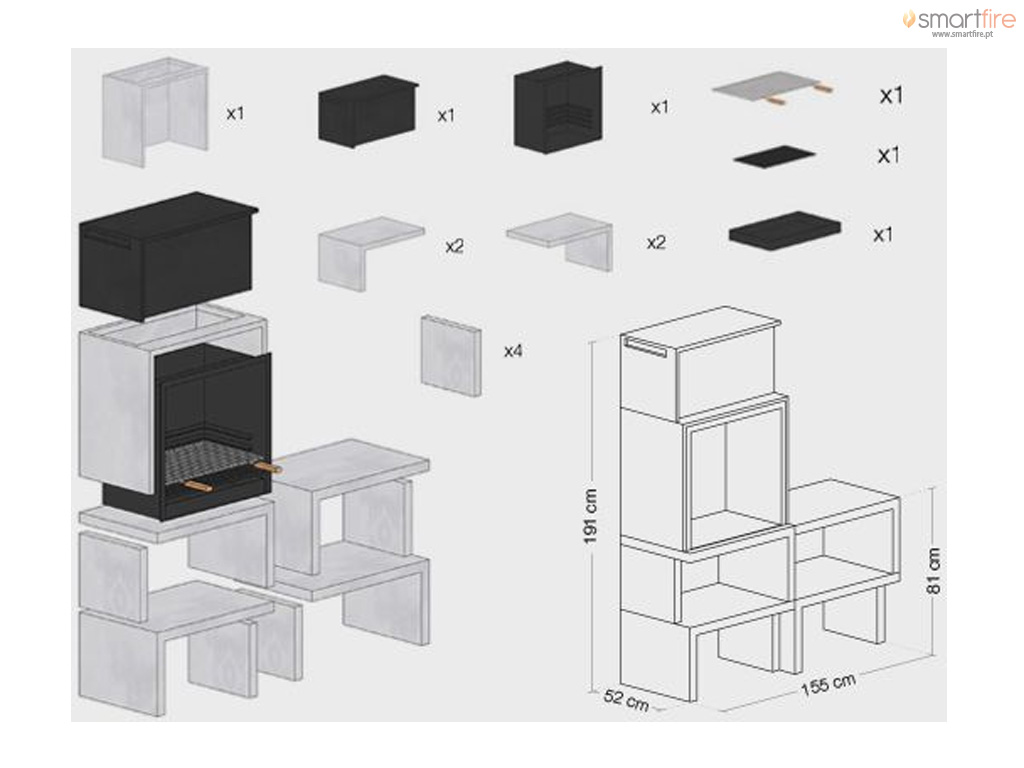 smartfire
www.smartfire.pt

x1

x1

x1

x1

x1

x2

x2

x1

x4

191 cm

81 cm

52 cm

155 cm