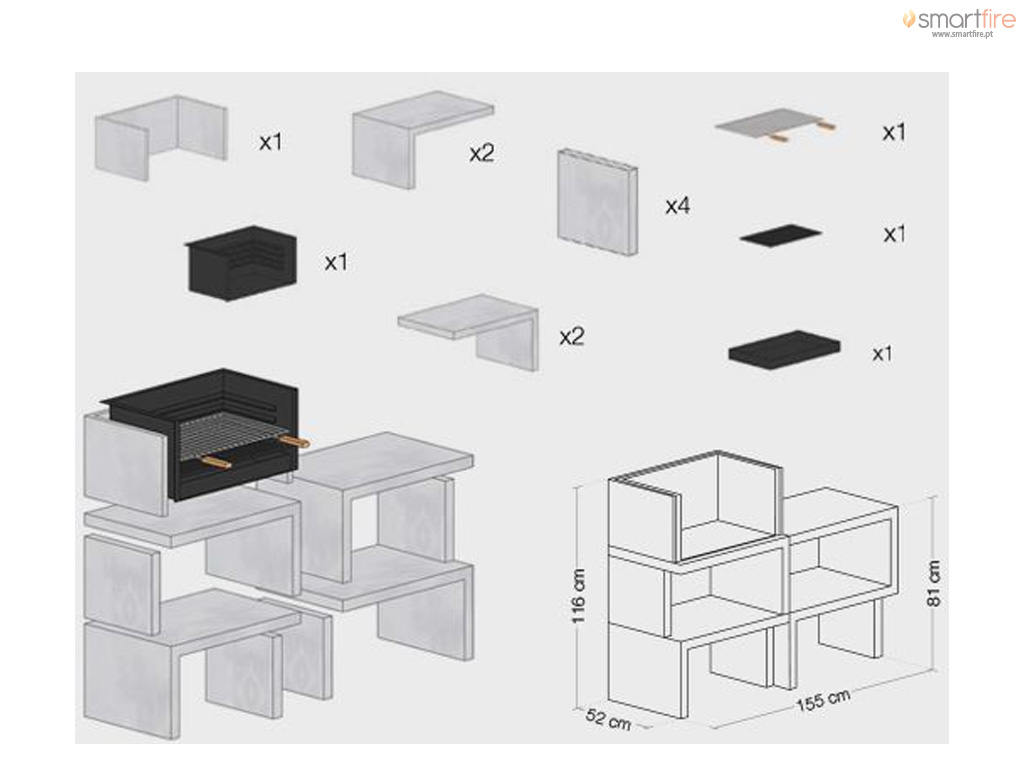 smartfire
www.smartfire.pt

x1

x2

x1

x4

x1

x1

x2

x1

116 cm

81 cm

52 cm

155 cm