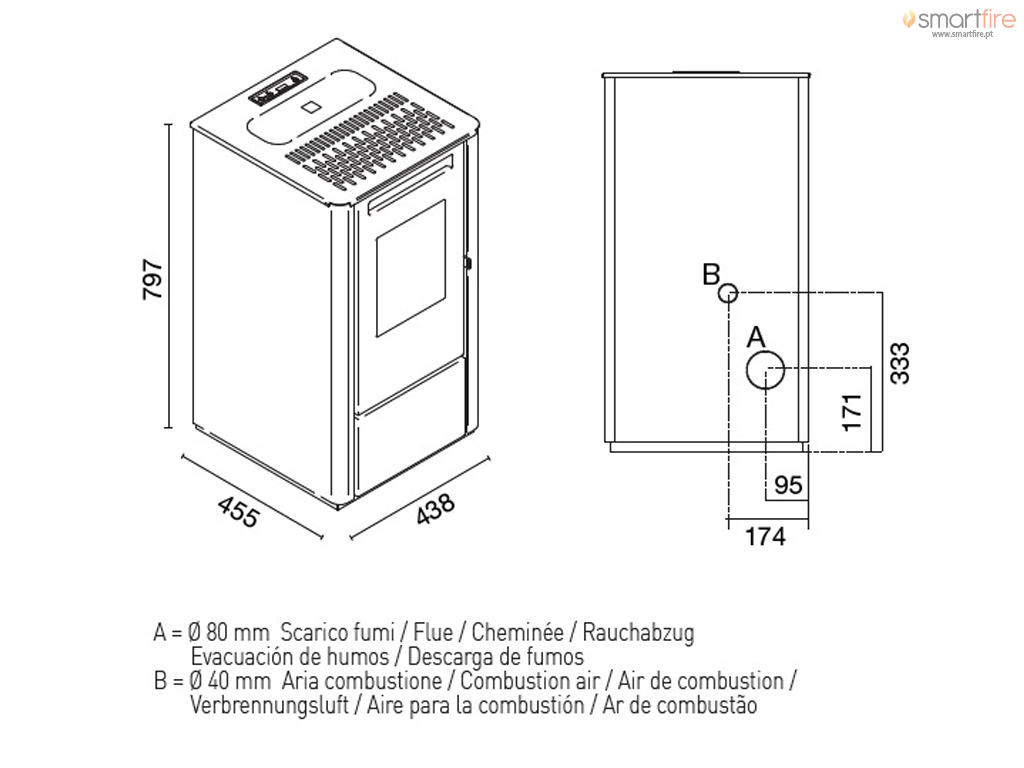 smartfire
www.smartfire.pt

797

455

438

B

A

333

171

95

174

A = Ø 80 mm Scarico fumi / Flue / Cheminée / Rauchabzug
Evacuación de humos / Descarga de fumos
B = Ø 40 mm Aria combustione / Combustion air / Air de combustion /
Verbrennungsluft / Aire para la combustión / Ar de combustão