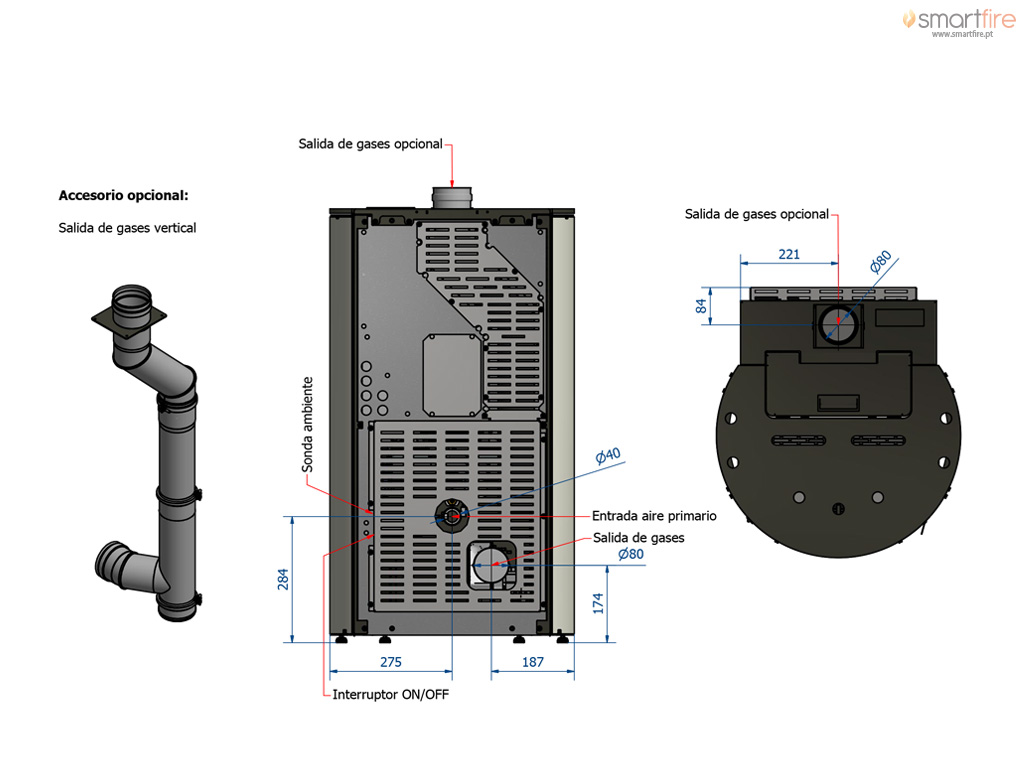 smartfire
www.smartfire.pt

Accesorio opcional:

Salida de gases vertical

Salida de gases opcional

Sonda ambiente

Ø40

Entrada aire primario

Salida de gases

Ø80

284

174

275

187

Interruptor ON/OFF

Salida de gases opcional

221

Ø80

84