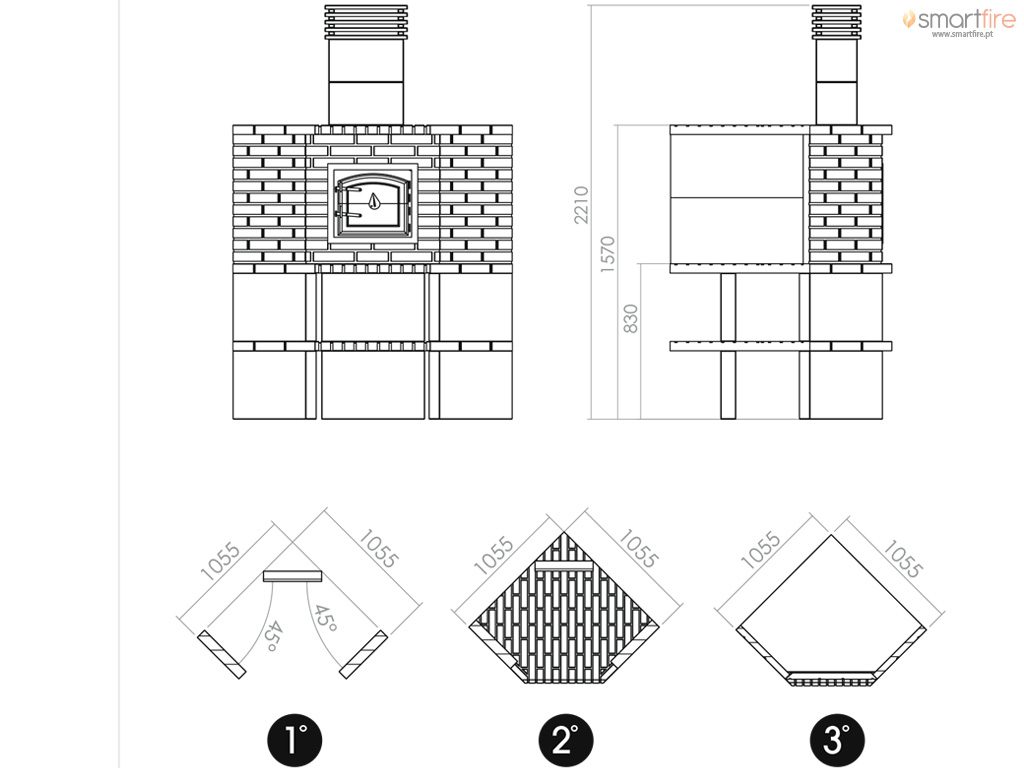 smartfire
www.smartfire.pt

2210
1570
830

1055
1055
45°
45°

1055
1055

1055
1055

1°
2°
3°